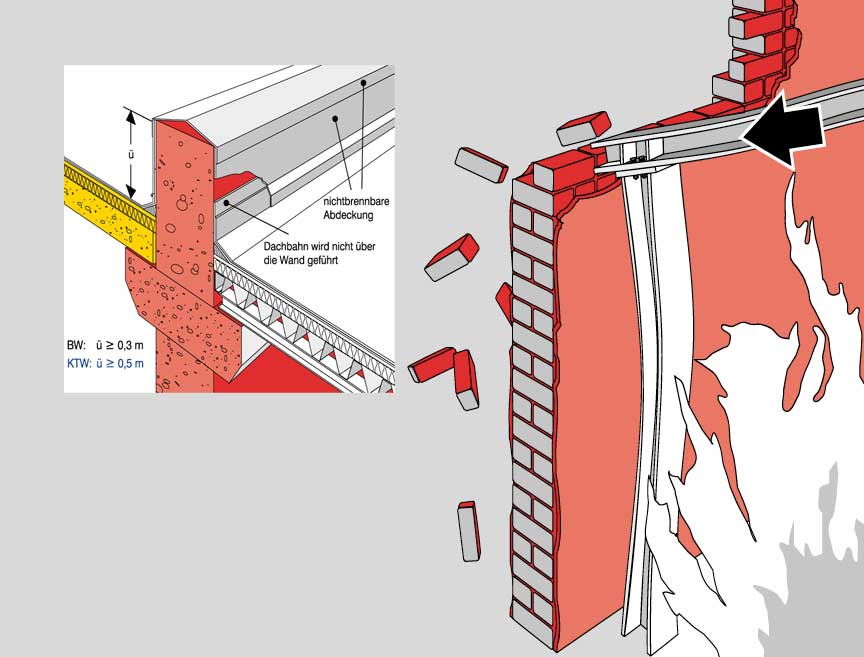 ü

nichtbrennbare Abdeckung

Dachbahn wird nicht über die Wand geführt

BW: ü ≥ 0,3 m
KTW: ü ≥ 0,5 m